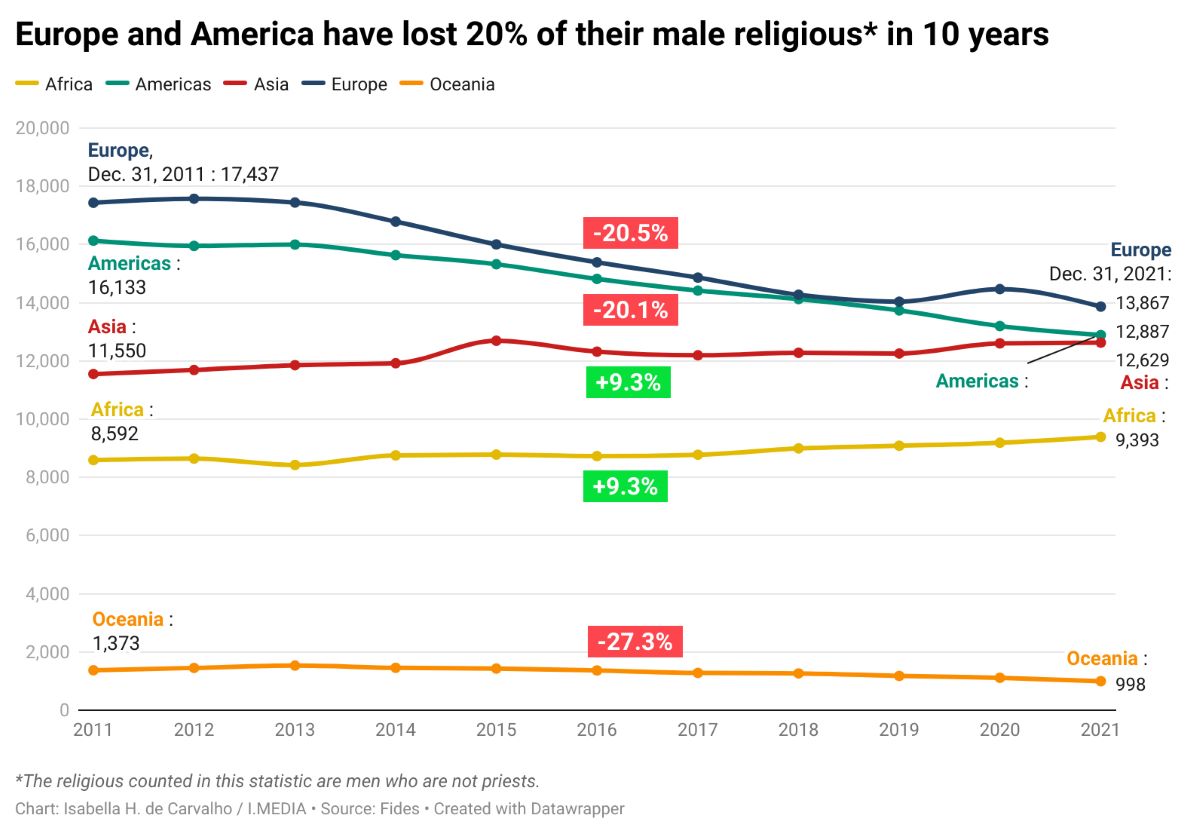 Europe and America have lost 20% of their male religious* in 10 years

Africa Americas Asia Europe Oceania

20,000
18,000
16,000
14,000
12,000
10,000
8,000
6,000
4,000
2,000
0

Europe, Dec. 31, 2011 : 17,437

Americas : 16,133

Asia : 11,550

Africa : 8,592

Oceania : 1,373

-20.5%

-20.1%

+9.3%

+9.3%

-27.3%

Europe Dec. 31, 2021: 13,867

12,887

12,629

Americas :

Asia :

Africa : 9,393

Oceania : 998

2011 2012 2013 2014 2015 2016 2017 2018 2019 2020 2021

*The religious counted in this statistic are men who are not priests.

Chart: Isabella H. de Carvalho / I.MEDIA • Source: Fides • Created with Datawrapper